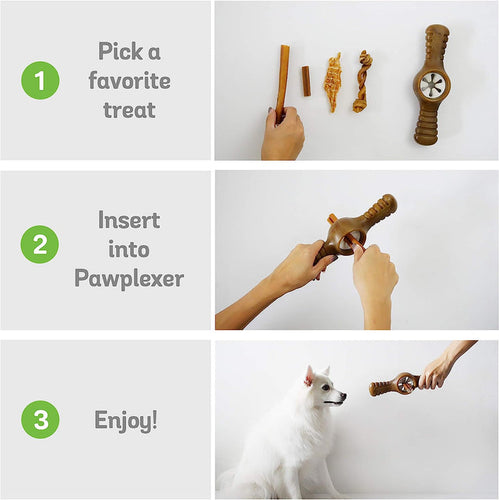 1 Pick a favorite treat

2 Insert into Pawplexer

3 Enjoy!