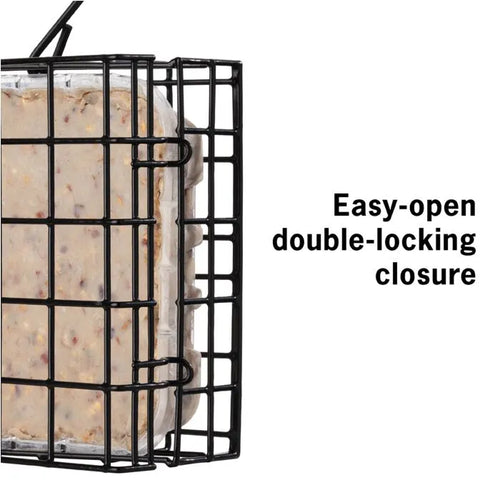 Easy-open double-locking closure